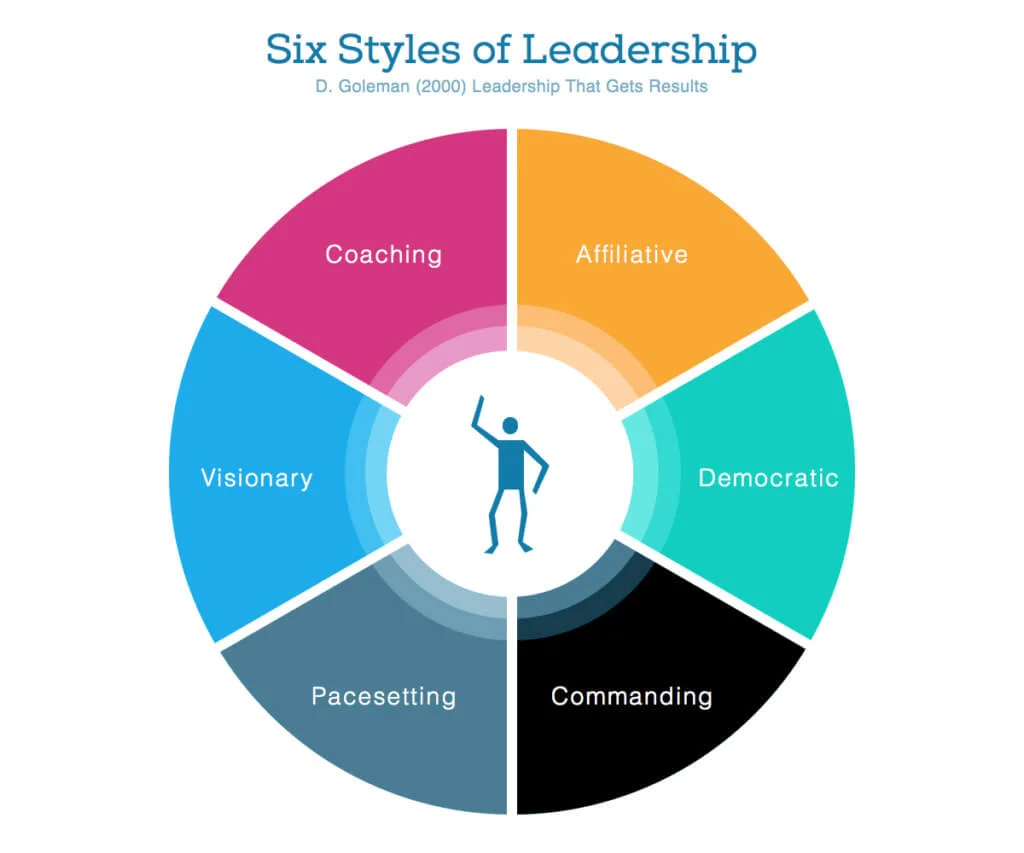 Six Styles of Leadership
D. Goleman (2000) Leadership That Gets Results

Coaching
Affiliative
Visionary
Democratic
Pacesetting
Commanding